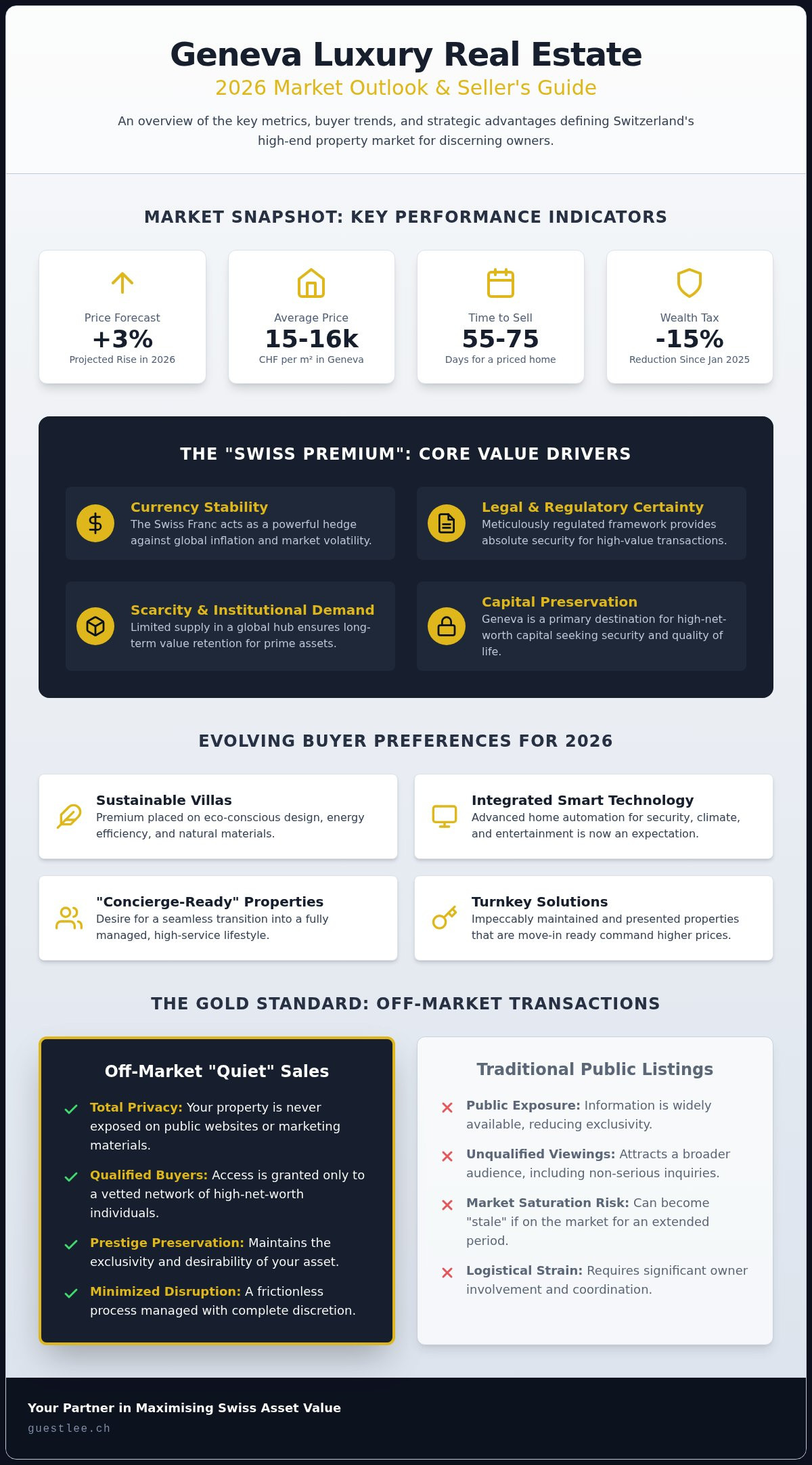 Geneva Luxury Real Estate

2026 Market Outlook & Seller's Guide

An overview of the key metrics, buyer trends, and strategic advantages defining Switzerland's high-end property market for discerning owners.

MARKET SNAPSHOT: KEY PERFORMANCE INDICATORS

Price Forecast
+3%
Projected Rise in 2026

Average Price
15-16k
CHF per m² in Geneva

Time to Sell
55-75
Days for a priced home

Wealth Tax
-15%
Reduction Since Jan 2025

THE "SWISS PREMIUM": CORE VALUE DRIVERS

Currency Stability
The Swiss Franc acts as a powerful hedge against global inflation and market volatility.

Legal & Regulatory Certainty
Meticulously regulated framework provides absolute security for high-value transactions.

Scarcity & Institutional Demand
Limited supply in a global hub ensures long-term value retention for prime assets.

Capital Preservation
Geneva is a primary destination for high-net-worth capital seeking security and quality of life.

EVOLVING BUYER PREFERENCES FOR 2026

Sustainable Villas
Premium placed on eco-conscious design, energy efficiency, and natural materials.

Integrated Smart Technology
Advanced home automation for security, climate, and entertainment is now an expectation.

"Concierge-Ready" Properties
Desire for a seamless transition into a fully managed, high-service lifestyle.

Turnkey Solutions
Impeccably maintained and presented properties that are move-in ready command higher prices.

THE GOLD STANDARD: OFF-MARKET TRANSACTIONS

Off-Market "Quiet" Sales

✓ Total Privacy: Your property is never exposed on public websites or marketing materials.

✓ Qualified Buyers: Access is granted only to a vetted network of high-net-worth individuals.

✓ Prestige Preservation: Maintains the exclusivity and desirability of your asset.

✓ Minimized Disruption: A frictionless process managed with complete discretion.

Traditional Public Listings

✕ Public Exposure: Information is widely available, reducing exclusivity.

✕ Unqualified Viewings: Attracts a broader audience, including non-serious inquiries.

✕ Market Saturation Risk: Can become "stale" if on the market for an extended period.

✕ Logistical Strain: Requires significant owner involvement and coordination.

Your Partner in Maximising Swiss Asset Value
guestlee.ch